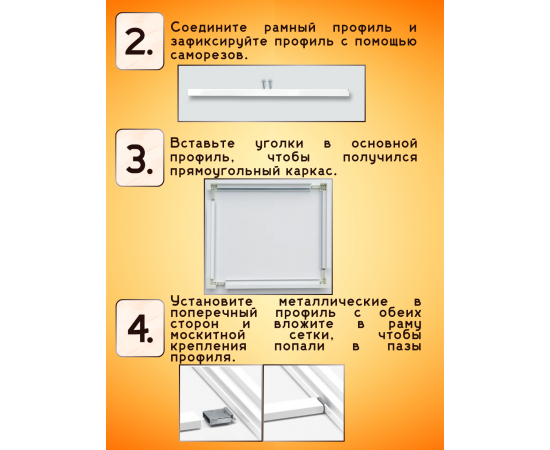 2.

Соедините рамный профиль и зафиксируйте профиль с помощью саморезов.

3.

Вставьте уголки в основной профиль, чтобы получился прямоугольный каркас.

4.

Установите металлические в поперечный профиль с обеих сторон и вложите в раму москитной сетки, чтобы крепления попали в пазы профиля.